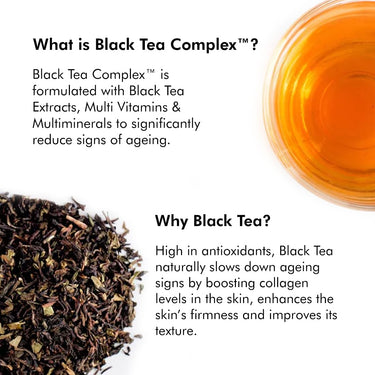 What is Black Tea Complex™?

Black Tea Complex™ is formulated with Black Tea Extracts, Multi Vitamins & Multiminerals to significantly reduce signs of ageing.

Why Black Tea?

High in antioxidants, Black Tea naturally slows down ageing signs by boosting collagen levels in the skin, enhances the skin's firmness and improves its texture.